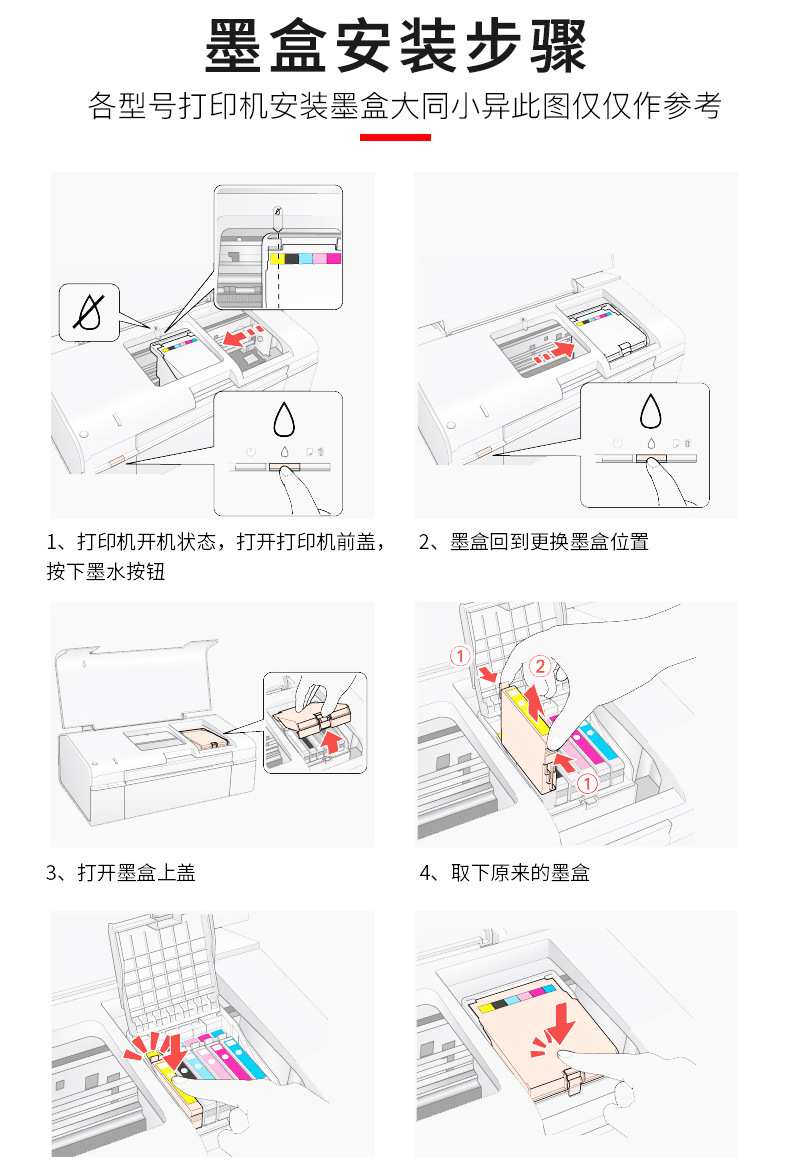 墨盒安装步骤

各型号打印机安装墨盒大同小异此图仅仅作参考

1、打印机开机状态，打开打印机前盖，按下墨水按钮

2、墨盒回到更换墨盒位置

3、打开墨盒上盖

① ② ①

4、取下原来的墨盒